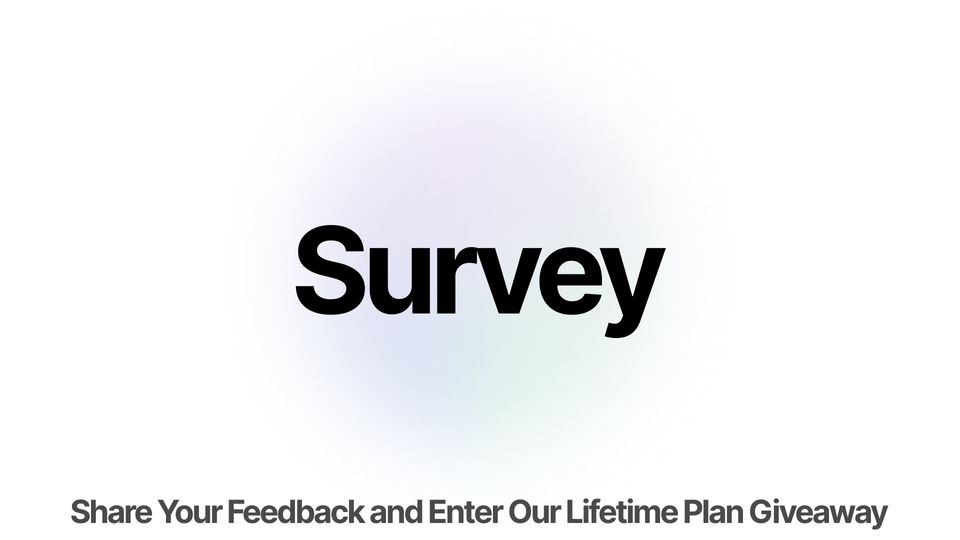 Survey

Share Your Feedback and Enter Our Lifetime Plan Giveaway